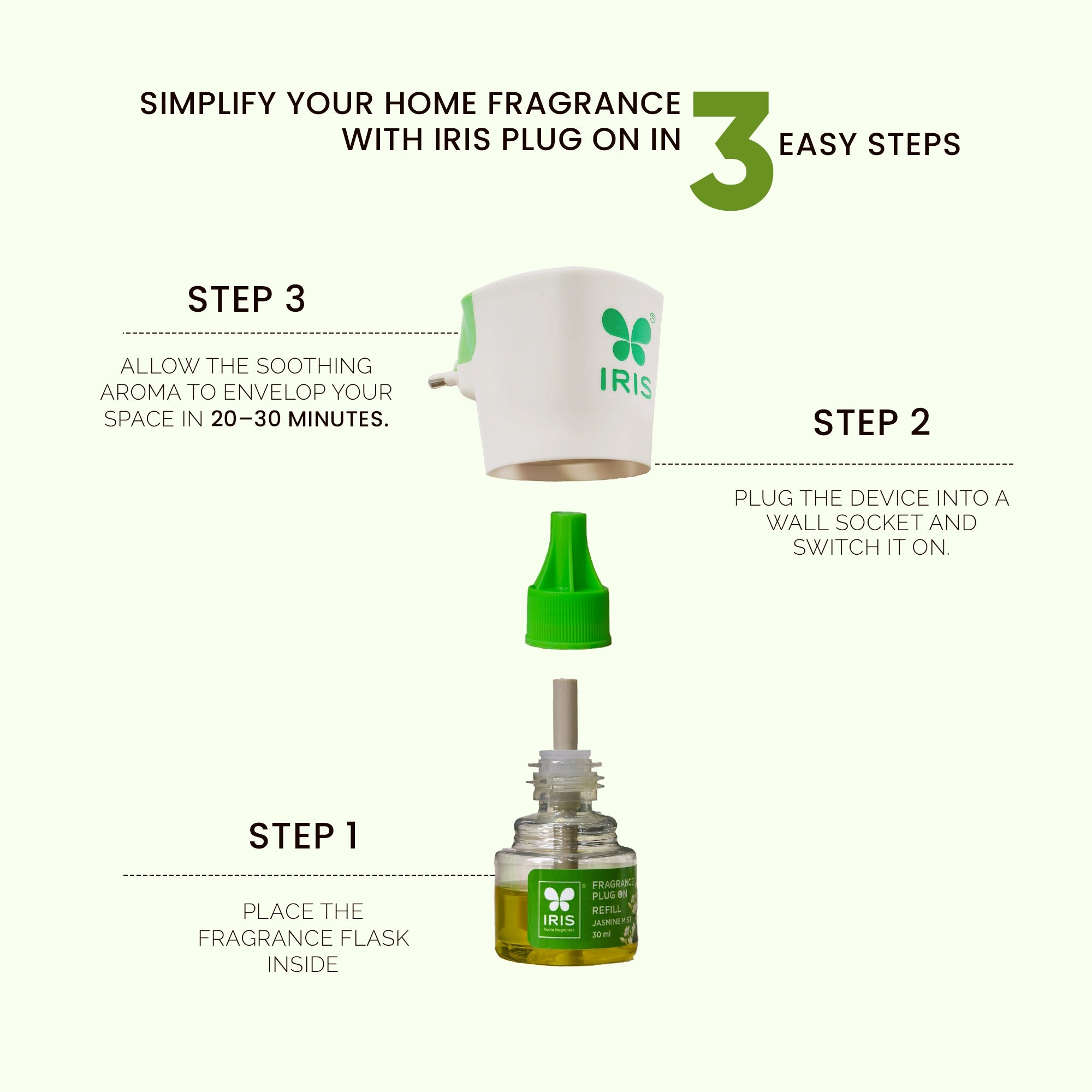 SIMPLIFY YOUR HOME FRAGRANCE WITH IRIS PLUG ON IN 3 EASY STEPS

STEP 3

ALLOW THE SOOTHING AROMA TO ENVELOP YOUR SPACE IN 20–30 MINUTES.

IRIS

STEP 2

PLUG THE DEVICE INTO A WALL SOCKET AND SWITCH IT ON.

STEP 1

PLACE THE FRAGRANCE FLASK INSIDE

IRIS
home fragrances
FRAGRANCE PLUG ON
REFILL
JASMINE MIST
30 ml