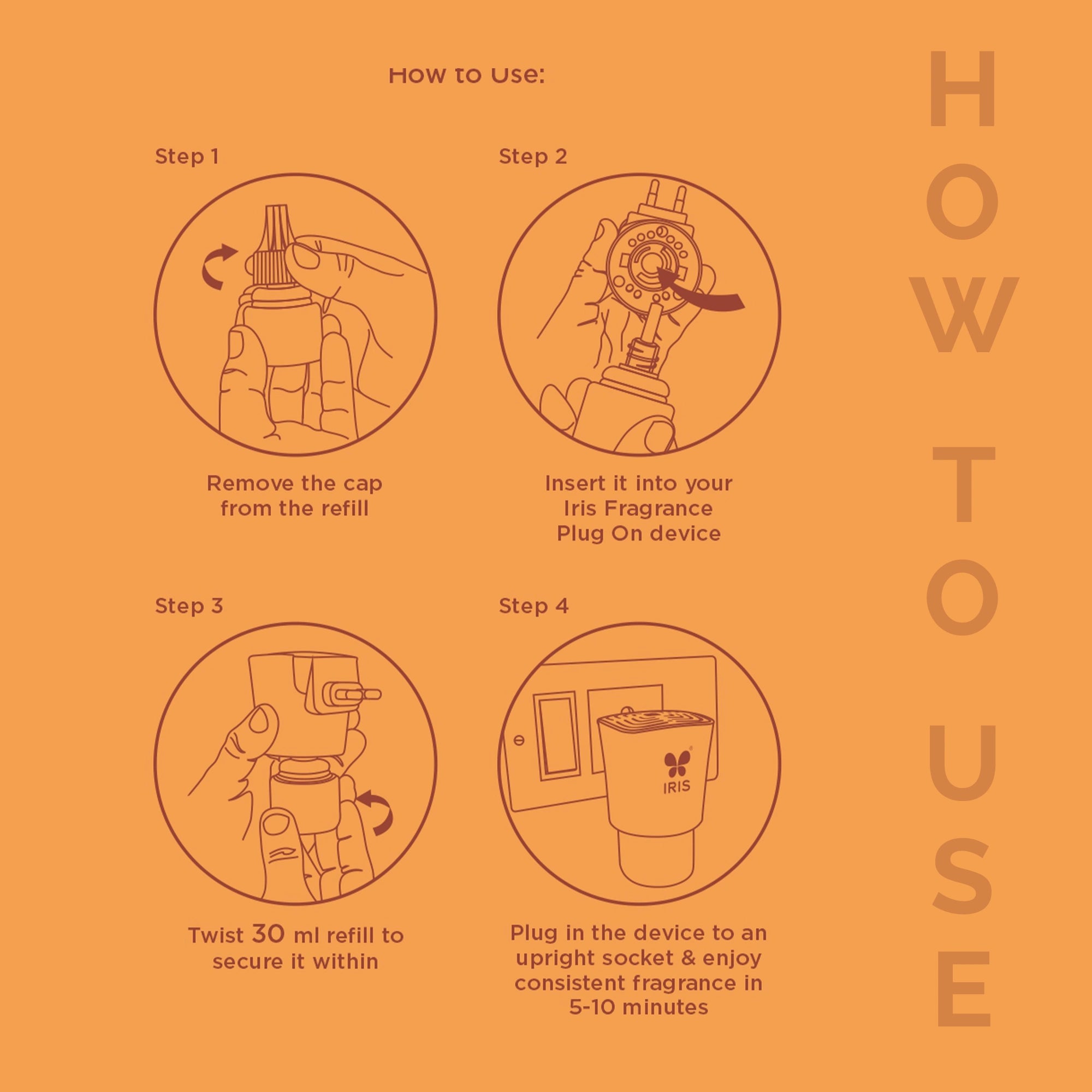 How to Use:

Step 1

Remove the cap from the refill

Step 2

Insert it into your Iris Fragrance Plug On device

Step 3

Twist 30 ml refill to secure it within

Step 4

IRIS

Plug in the device to an upright socket & enjoy consistent fragrance in 5-10 minutes

HOW TO USE